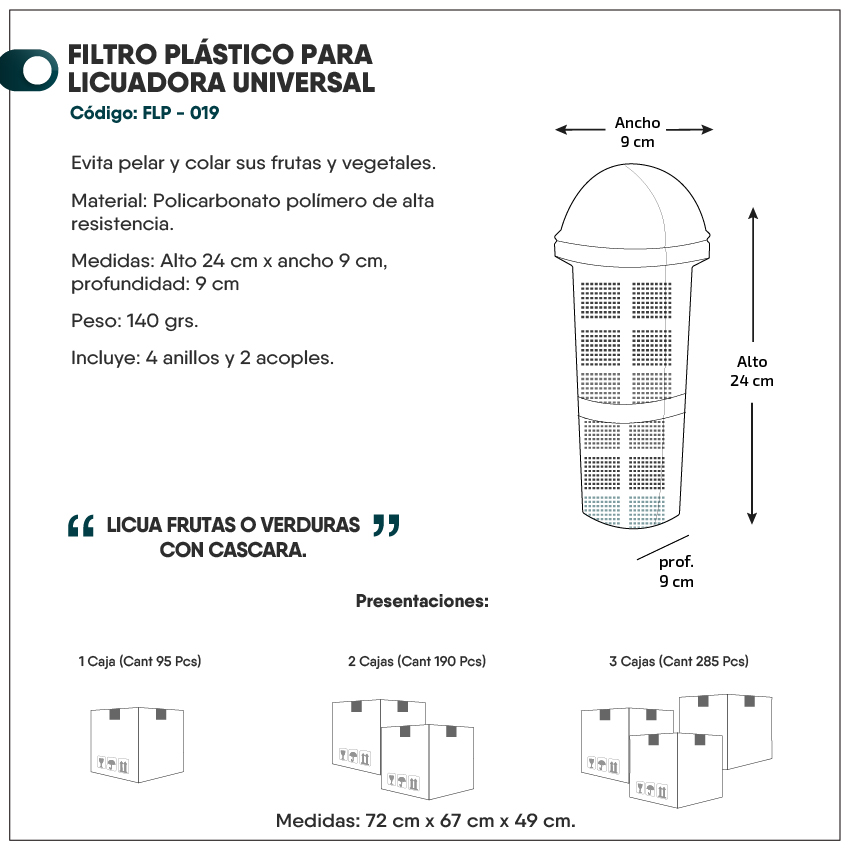 FILTRO PLÁSTICO PARA LICUADORA UNIVERSAL

Código: FLP - 019

Evita pelar y colar sus frutas y vegetales.

Material: Policarbonato polímero de alta resistencia.

Medidas: Alto 24 cm x ancho 9 cm, profundidad: 9 cm

Peso: 140 grs.

Incluye: 4 anillos y 2 acoples.

Ancho 9 cm

Alto 24 cm

prof. 9 cm

“ LICUA FRUTAS O VERDURAS CON CASCARA. ”

Presentaciones:

1 Caja (Cant 95 Pcs)

2 Cajas (Cant 190 Pcs)

3 Cajas (Cant 285 Pcs)

Medidas: 72 cm x 67 cm x 49 cm.