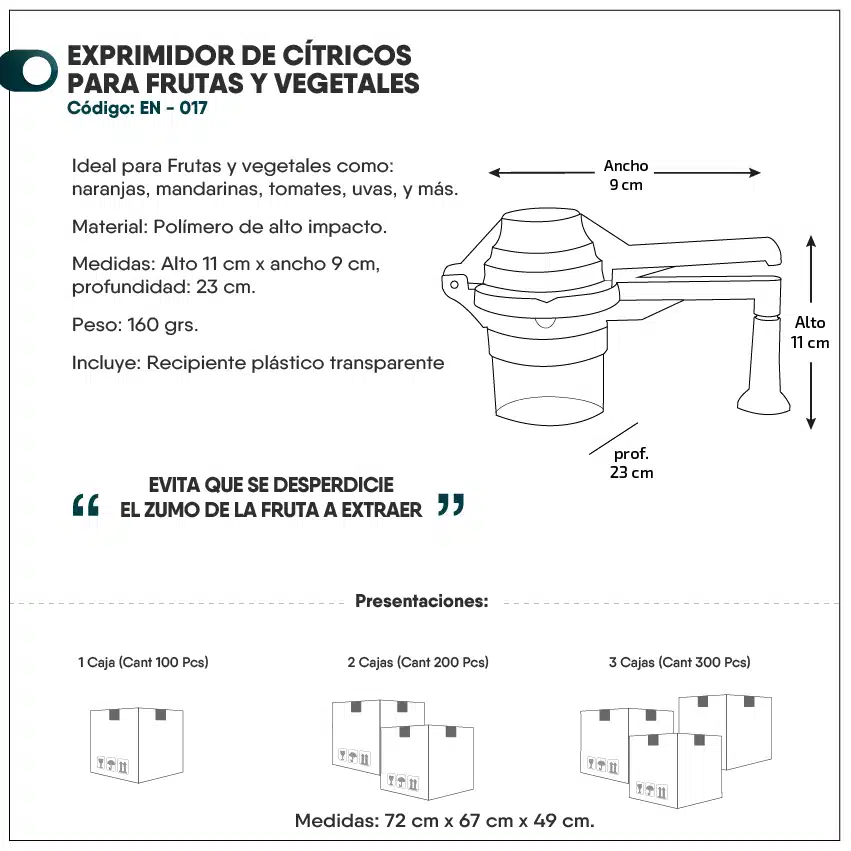 EXPRIMIDOR DE CÍTRICOS
PARA FRUTAS Y VEGETALES
Código: EN - 017

Ideal para Frutas y vegetales como: naranjas, mandarinas, tomates, uvas, y más.

Material: Polímero de alto impacto.

Medidas: Alto 11 cm x ancho 9 cm, profundidad: 23 cm.

Peso: 160 grs.

Incluye: Recipiente plástico transparente

Ancho
9 cm

Alto
11 cm

prof.
23 cm

“ EVITA QUE SE DESPERDICIE
EL ZUMO DE LA FRUTA A EXTRAER ”

Presentaciones:

1 Caja (Cant 100 Pcs)

2 Cajas (Cant 200 Pcs)

3 Cajas (Cant 300 Pcs)

Medidas: 72 cm x 67 cm x 49 cm.