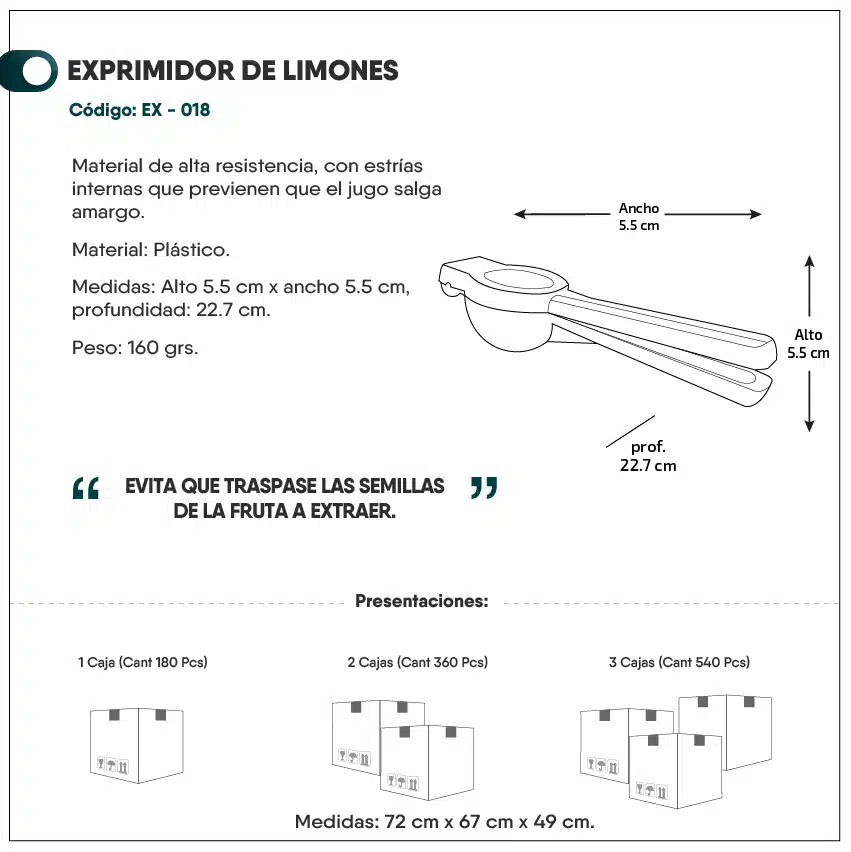 EXPRIMIDOR DE LIMONES

Código: EX - 018

Material de alta resistencia, con estrías internas que previenen que el jugo salga amargo.

Material: Plástico.

Medidas: Alto 5.5 cm x ancho 5.5 cm, profundidad: 22.7 cm.

Peso: 160 grs.

Ancho
5.5 cm

Alto
5.5 cm

prof.
22.7 cm

“ EVITA QUE TRASPASE LAS SEMILLAS DE LA FRUTA A EXTRAER. ”

Presentaciones:

1 Caja (Cant 180 Pcs)

2 Cajas (Cant 360 Pcs)

3 Cajas (Cant 540 Pcs)

Medidas: 72 cm x 67 cm x 49 cm.