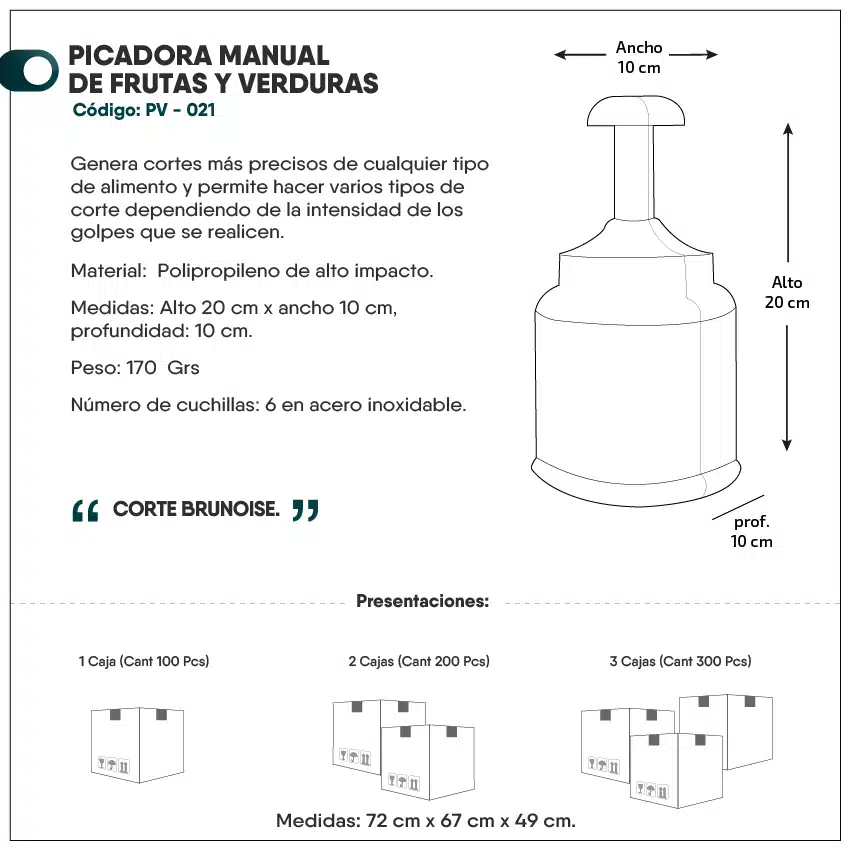 PICADORA MANUAL DE FRUTAS Y VERDURAS
Código: PV - 021

Genera cortes más precisos de cualquier tipo de alimento y permite hacer varios tipos de corte dependiendo de la intensidad de los golpes que se realicen.

Material: Polipropileno de alto impacto.

Medidas: Alto 20 cm x ancho 10 cm, profundidad: 10 cm.

Peso: 170 Grs

Número de cuchillas: 6 en acero inoxidable.

“ CORTE BRUNOISE. ”

Ancho
10 cm

Alto
20 cm

prof.
10 cm

Presentaciones:

1 Caja (Cant 100 Pcs)

2 Cajas (Cant 200 Pcs)

3 Cajas (Cant 300 Pcs)

Medidas: 72 cm x 67 cm x 49 cm.